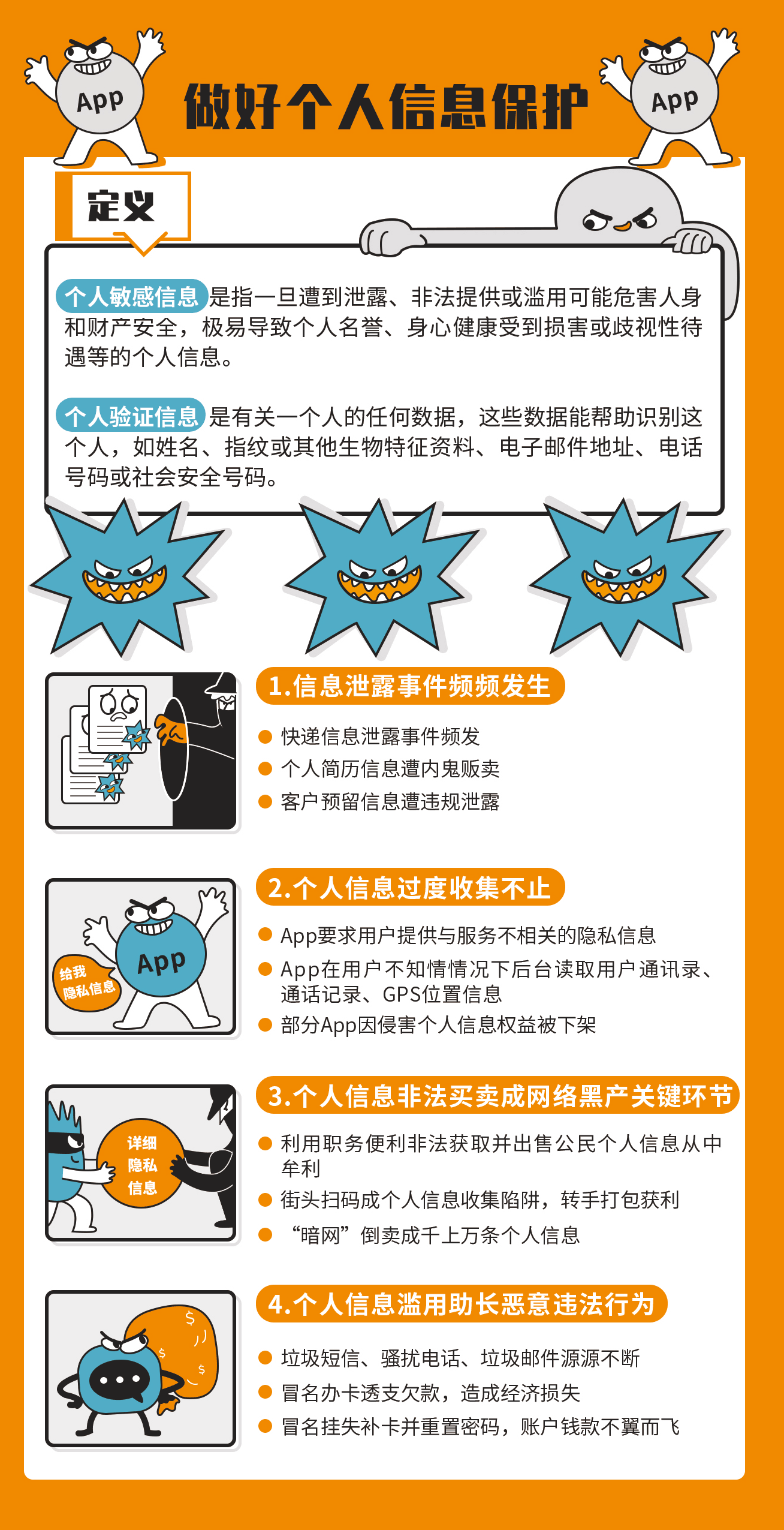 App

做好个人信息保护

App

定义

个人敏感信息是指一旦遭到泄露、非法提供或滥用可能危害人身和财产安全，极易导致个人名誉、身心健康受到损害或歧视性待遇等的个人信息。

个人验证信息是有关一个人的任何数据，这些数据能帮助识别这个人，如姓名、指纹或其他生物特征资料、电子邮件地址、电话号码或社会安全号码。

1.信息泄露事件频频发生

快递信息泄露事件频发

个人简历信息遭内鬼贩卖

客户预留信息遭违规泄露

给我隐私信息

App

2.个人信息过度收集不止

App要求用户提供与服务不相关的隐私信息

App在用户不知情情况下后台读取用户通讯录、通话记录、GPS位置信息

部分App因侵害个人信息权益被下架

详细隐私信息

3.个人信息非法买卖成网络黑产关键环节

利用职务便利非法获取并出售公民个人信息从中牟利

街头扫码成个人信息收集陷阱，转手打包获利

“暗网”倒卖成千上万条个人信息

4.个人信息滥用助长恶意违法行为

垃圾短信、骚扰电话、垃圾邮件源源不断

冒名办卡透支欠款，造成经济损失

冒名挂失补卡并重置密码，账户钱款不翼而飞